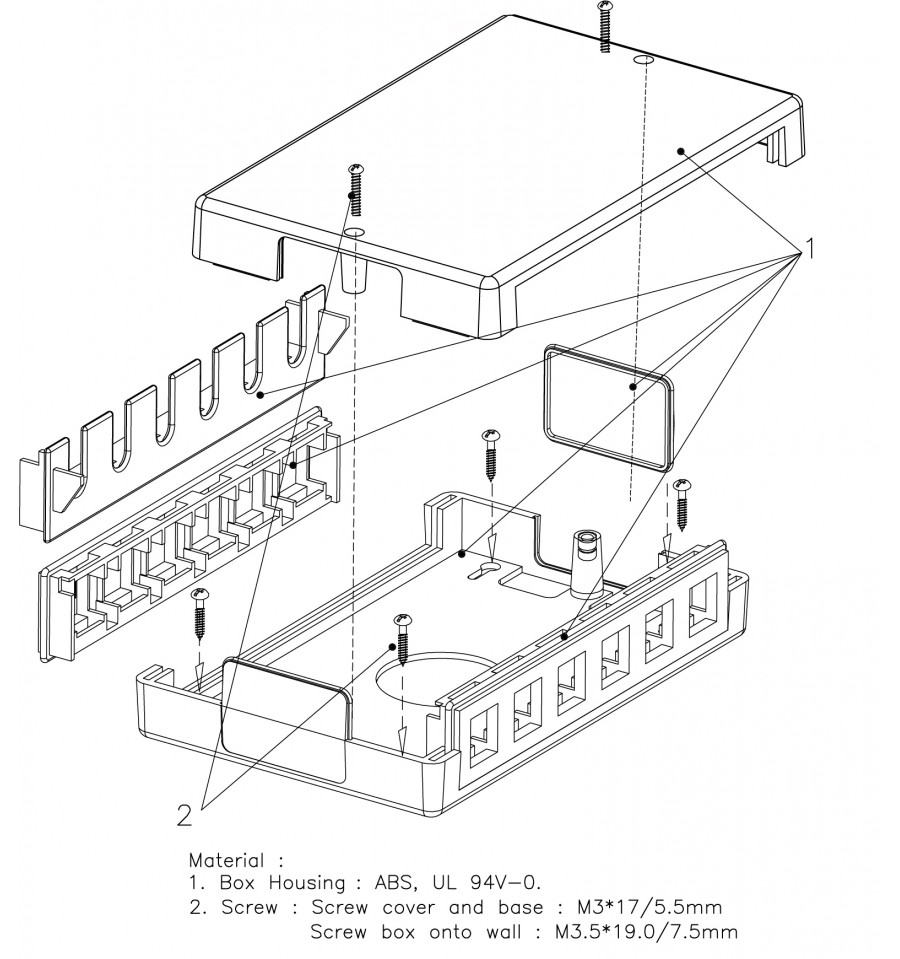 1

2

Material :
1. Box Housing : ABS, UL 94V-0.
2. Screw : Screw cover and base : M3*17/5.5mm
Screw box onto wall : M3.5*19.0/7.5mm