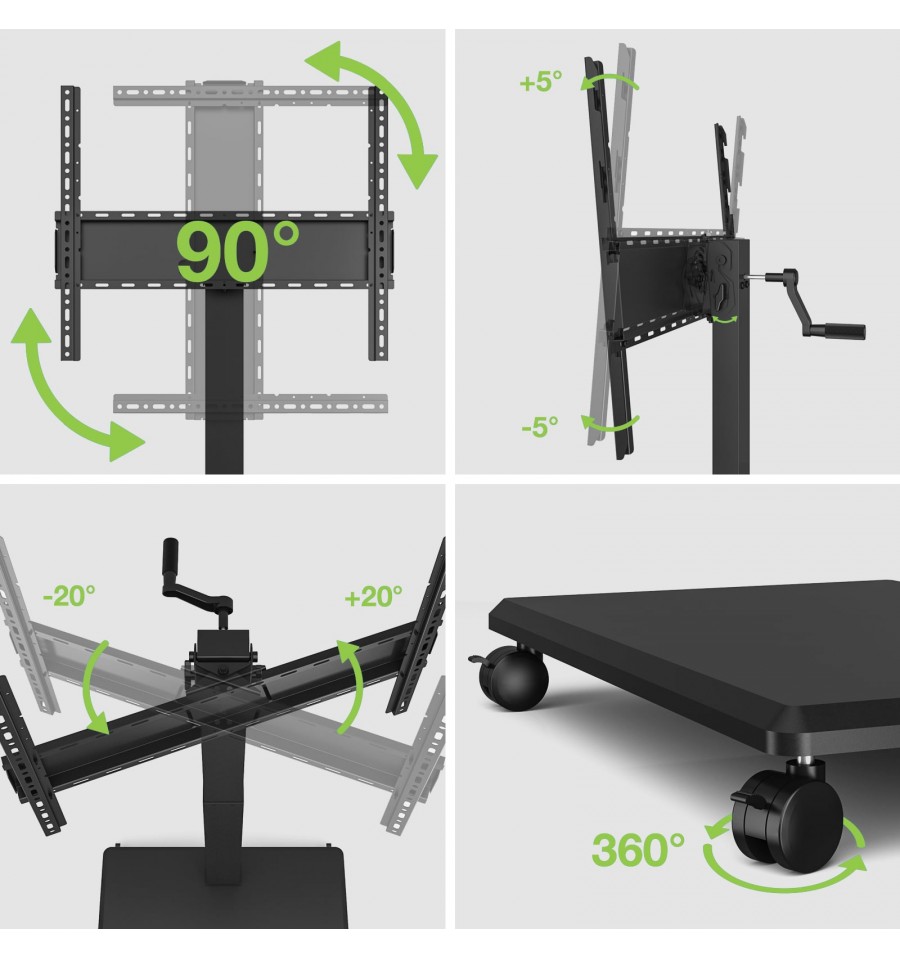 90°

+5°

-5°

-20°

+20°

360°