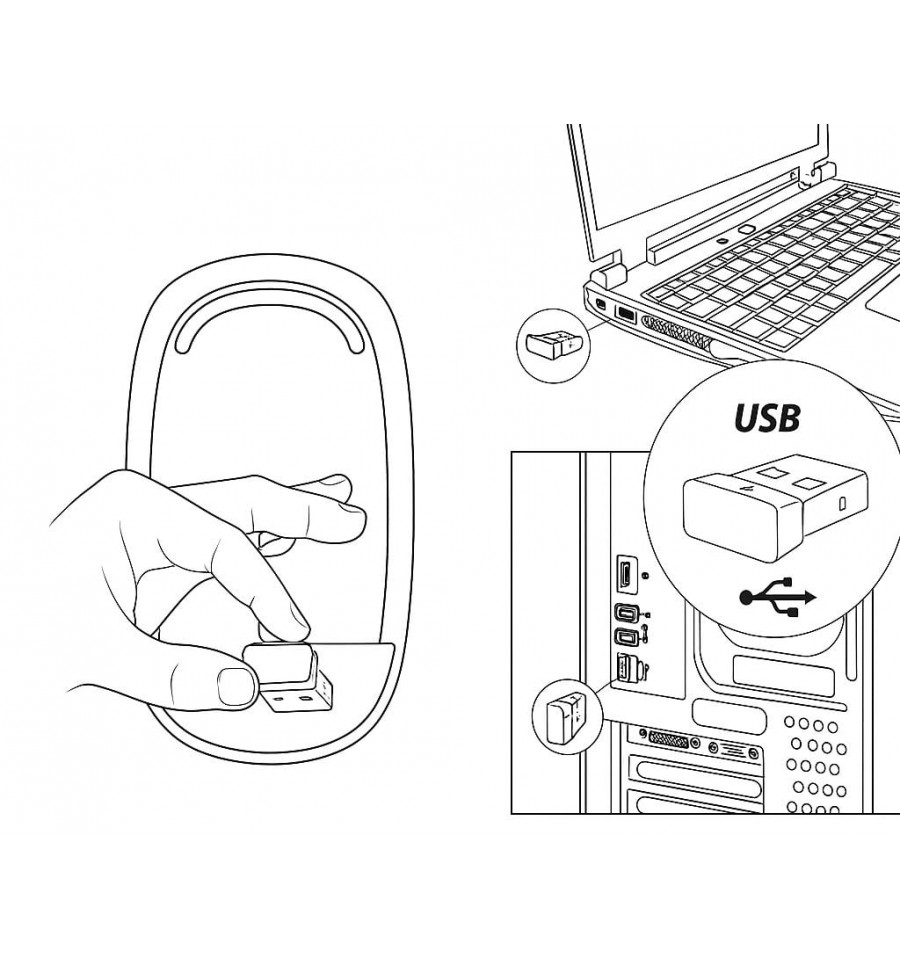 USB