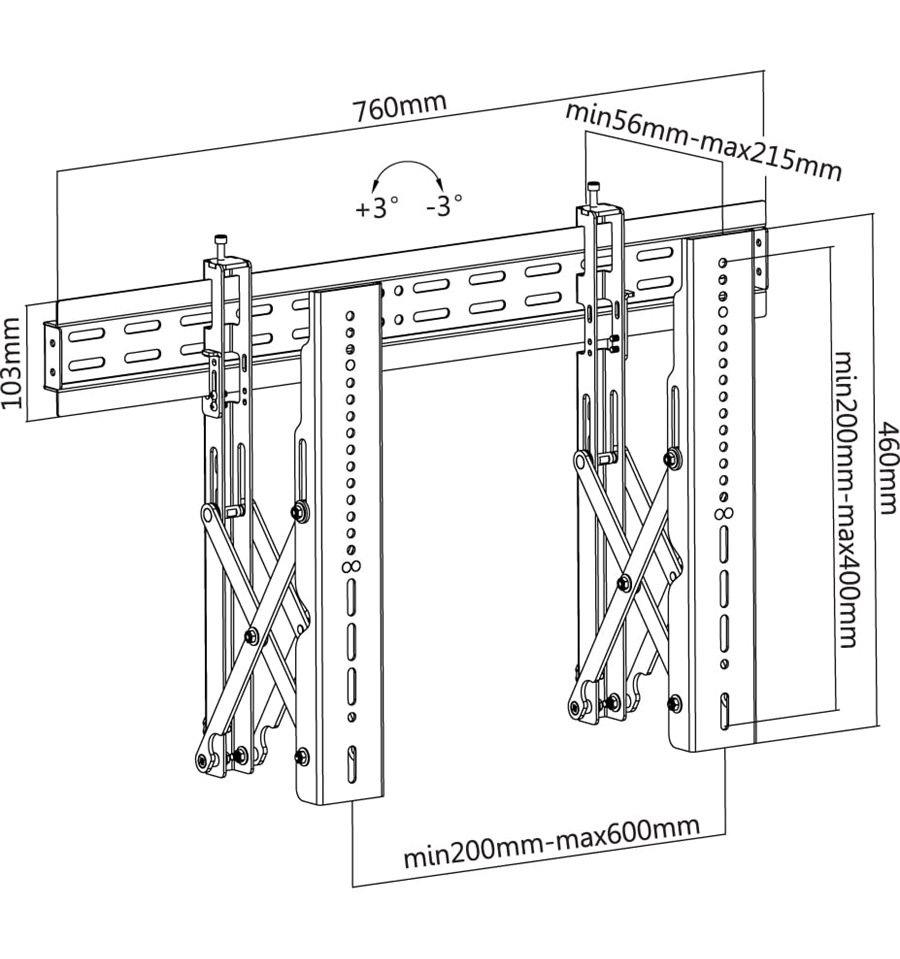 760mm

min56mm-max215mm

+3° -3°

103mm

min200mm-max400mm

460mm

min200mm-max600mm