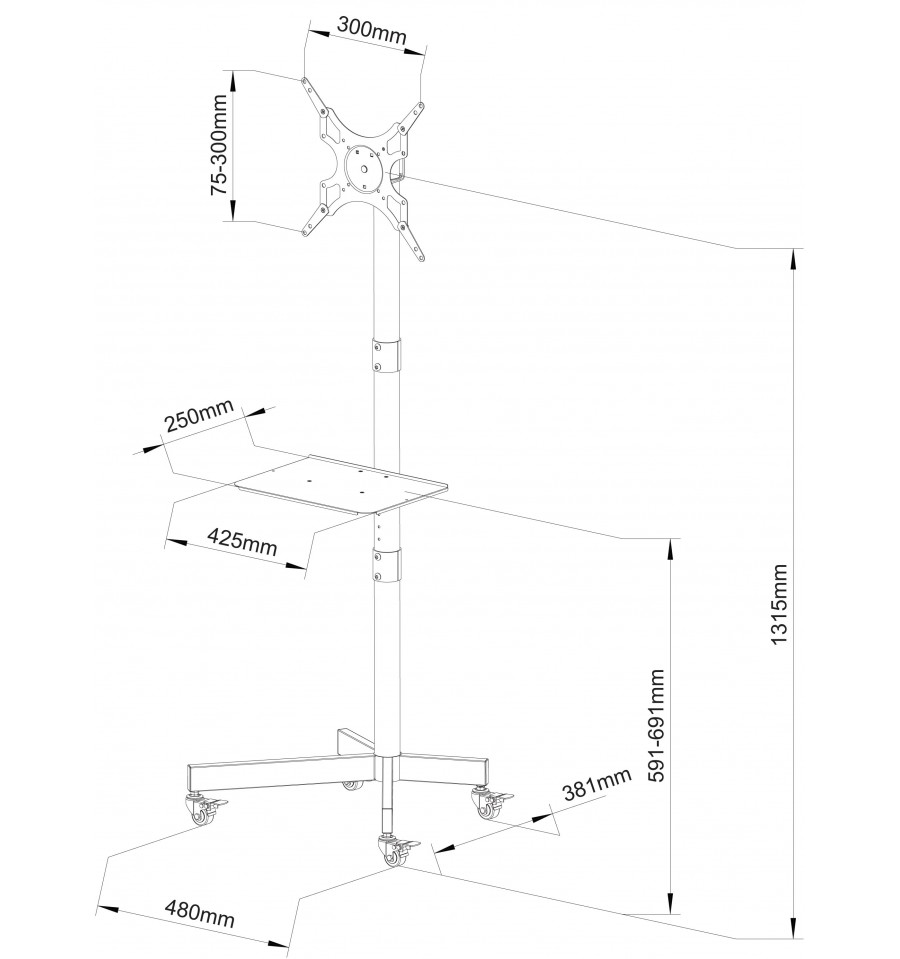 300mm
75-300mm
250mm
425mm
1315mm
591-691mm
381mm
480mm