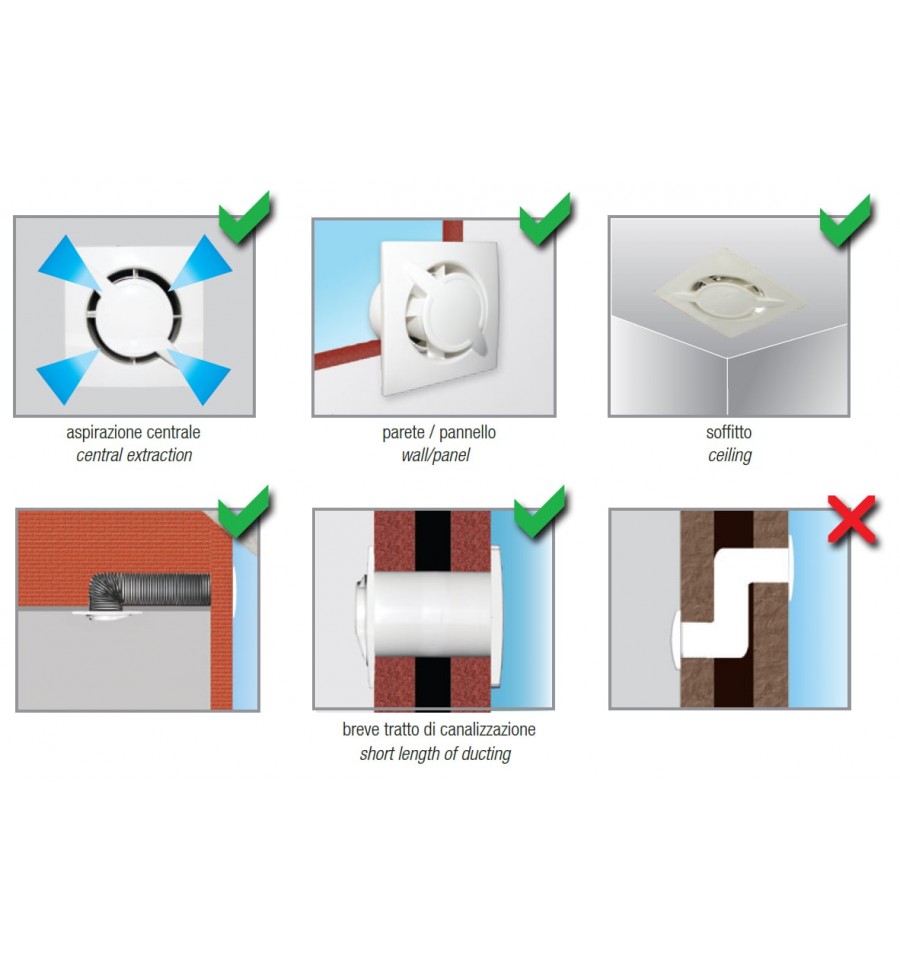 aspirazione centrale
central extraction

parete / pannello
wall/panel

soffitto
ceiling

breve tratto di canalizzazione
short length of ducting