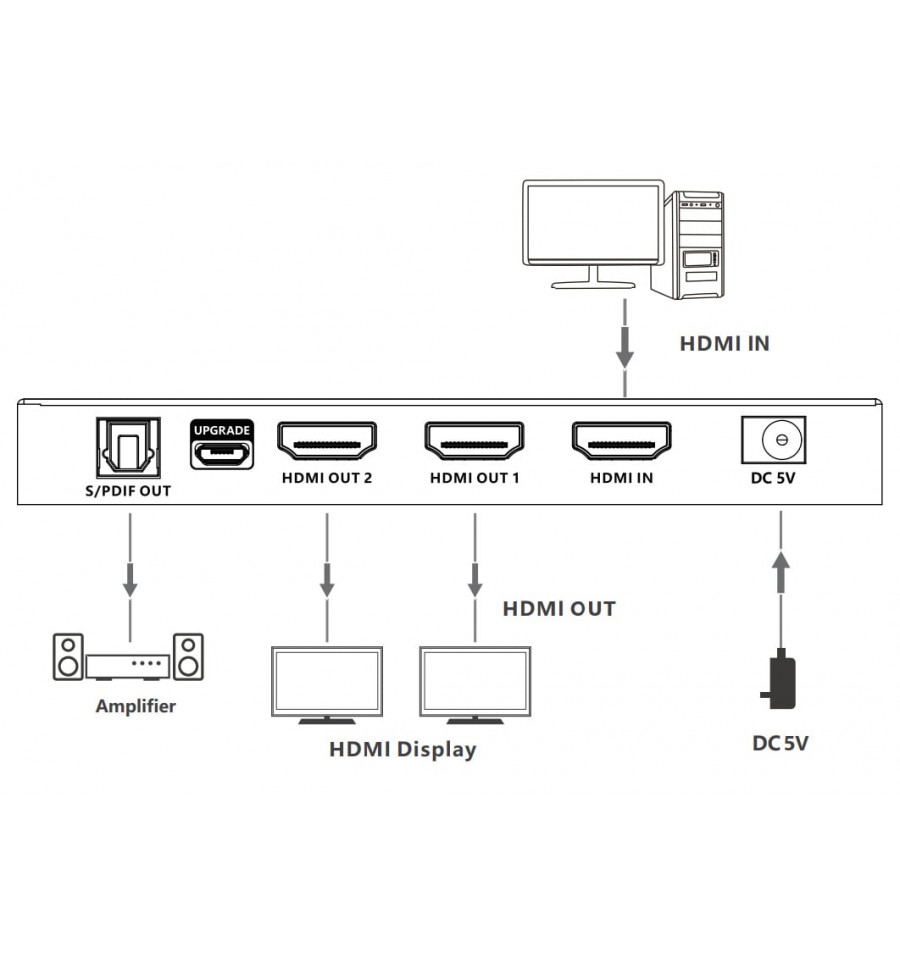 HDMI IN

UPGRADE

S/PDIF OUT

HDMI OUT 2

HDMI OUT 1

HDMI IN

DC 5V

HDMI OUT

Amplifier

HDMI Display

DC 5V