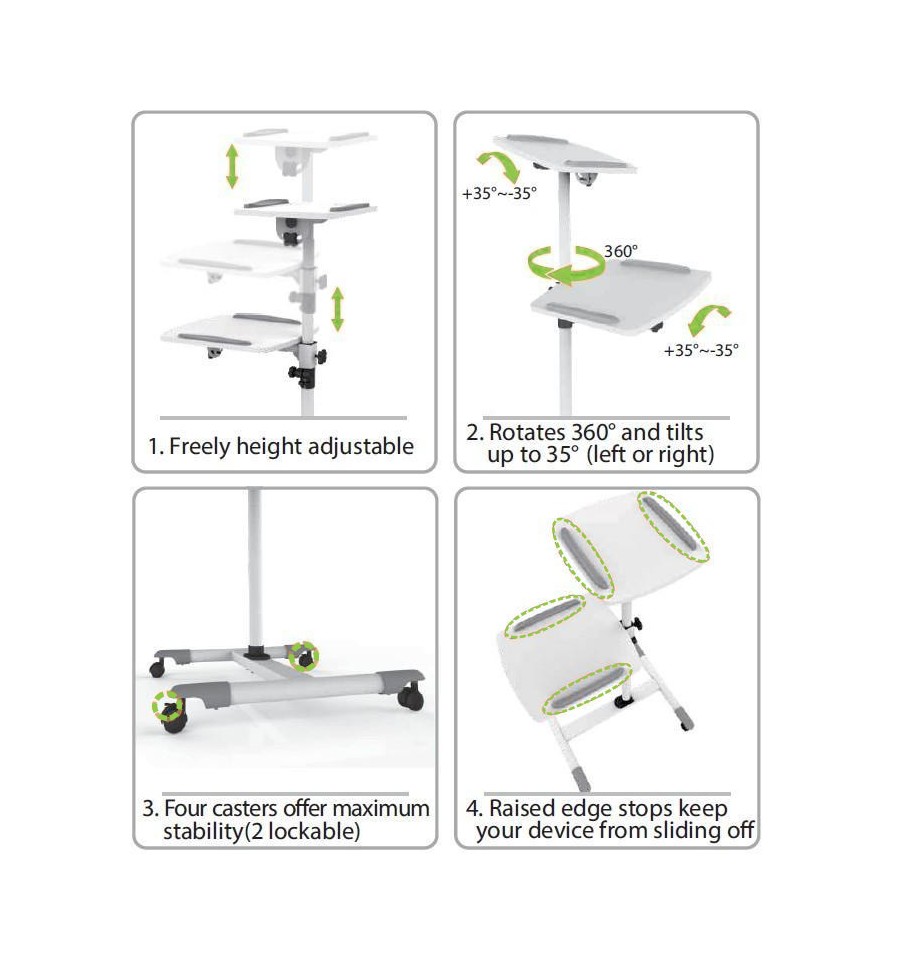 1. Freely height adjustable

+35°~-35°

360°

+35°~-35°

2. Rotates 360° and tilts up to 35° (left or right)

3. Four casters offer maximum stability(2 lockable)

4. Raised edge stops keep your device from sliding off